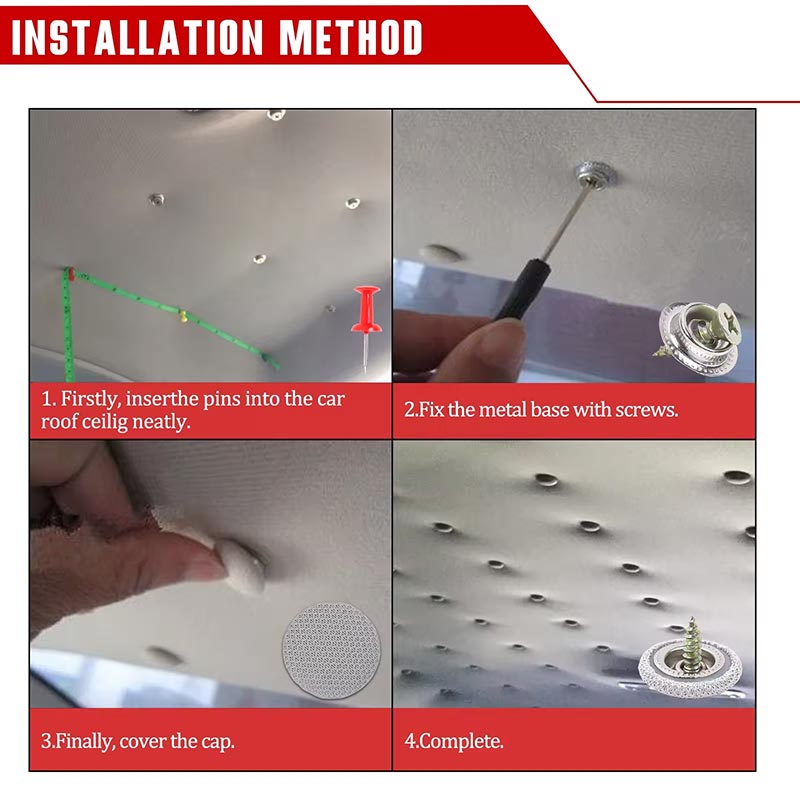 INSTALLATION METHOD

1. Firstly, inserthe pins into the car roof ceilig neatly.

2.Fix the metal base with screws.

3.Finally, cover the cap.

4.Complete.